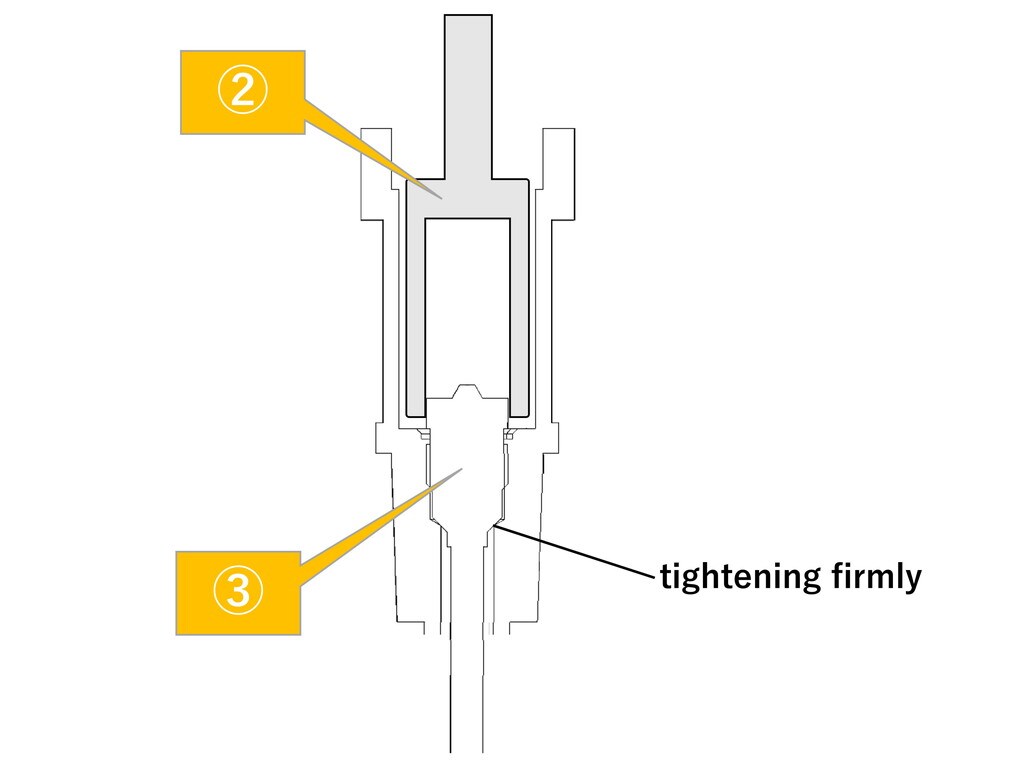 ②

③

tightening firmly